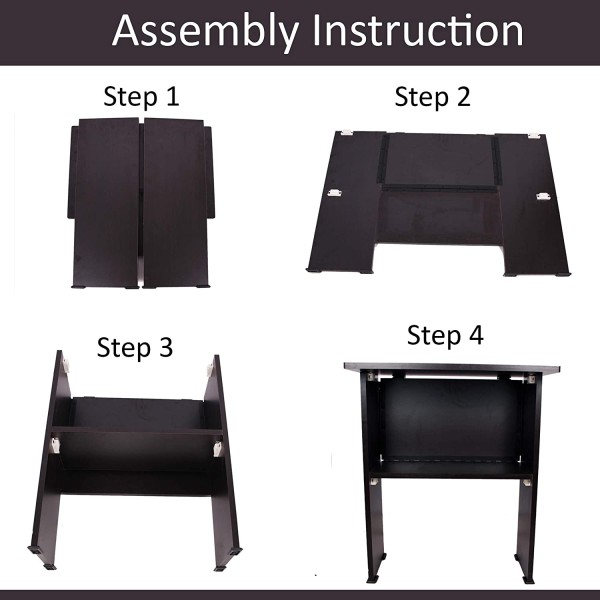 Assembly Instruction

Step 1

Step 2

Step 3

Step 4